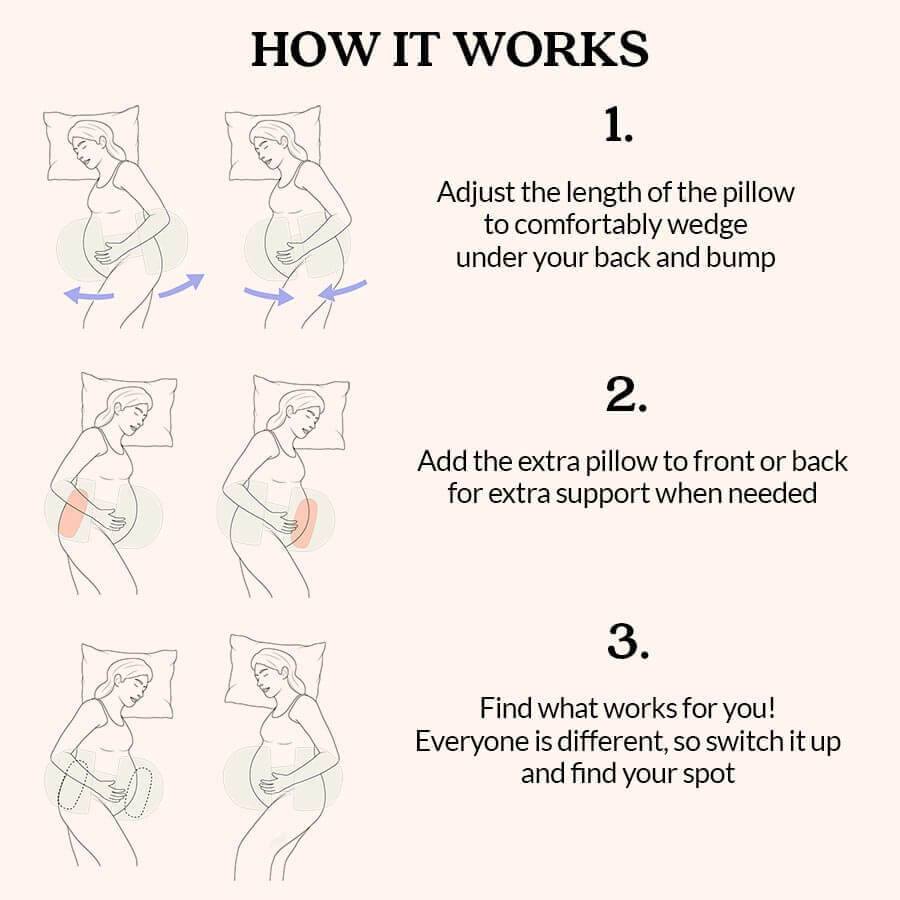 HOW IT WORKS

1.

Adjust the length of the pillow to comfortably wedge under your back and bump

2.

Add the extra pillow to front or back for extra support when needed

3.

Find what works for you! Everyone is different, so switch it up and find your spot