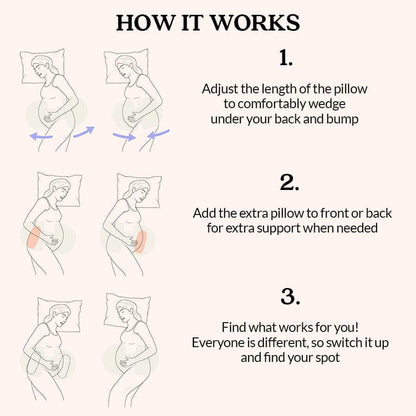 HOW IT WORKS

1.

Adjust the length of the pillow to comfortably wedge under your back and bump

2.

Add the extra pillow to front or back for extra support when needed

3.

Find what works for you! Everyone is different, so switch it up and find your spot